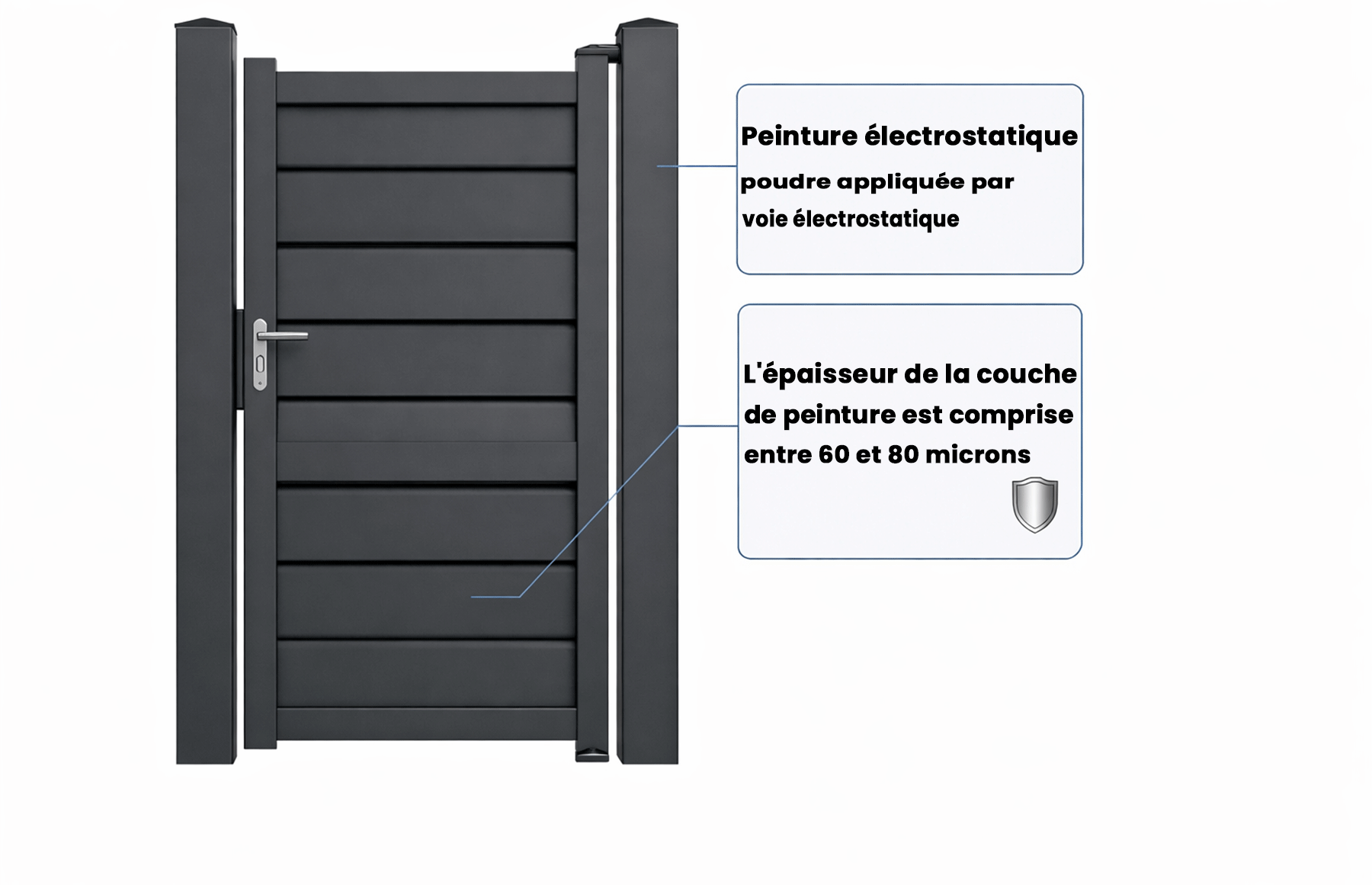 Peinture électrostatique

poudre appliquée par voie électrostatique

L'épaisseur de la couche de peinture est comprise entre 60 et 80 microns